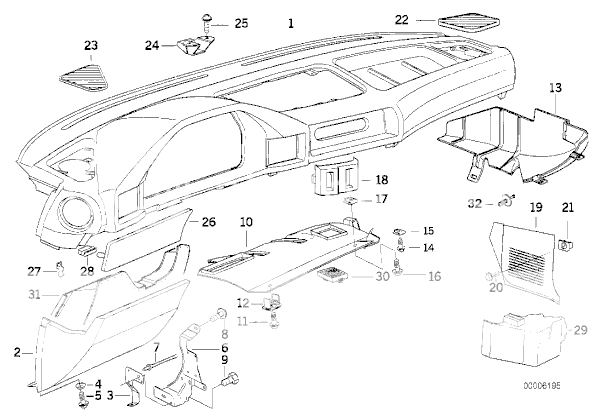 25
1
22
23
24
13
18
17
32
19
21
26
10
15
14
27
28
30
16
20
31
12
11
8
29
2
7
6
9
4
5
3
00006185